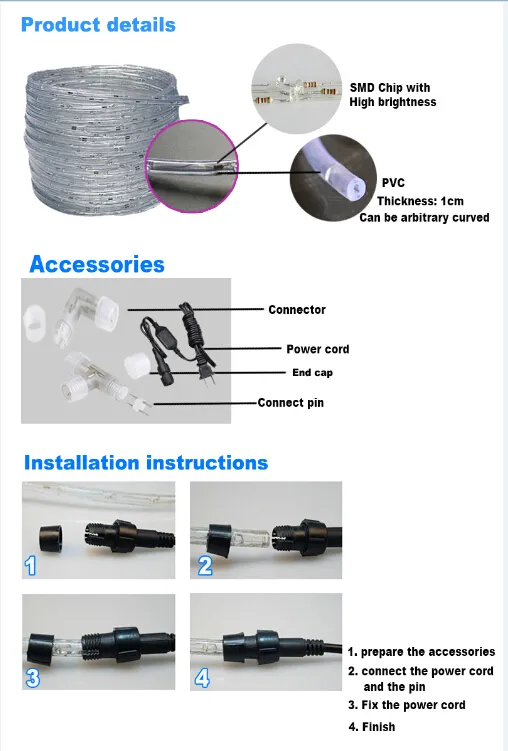 Product details

SMD Chip with High brightness

PVC
Thickness: 1cm
Can be arbitrary curved

Accessories

Connector

Power cord

End cap

Connect pin

Installation instructions

1

2

3

4

1. prepare the accessories
2. connect the power cord and the pin
3. Fix the power cord
4. Finish