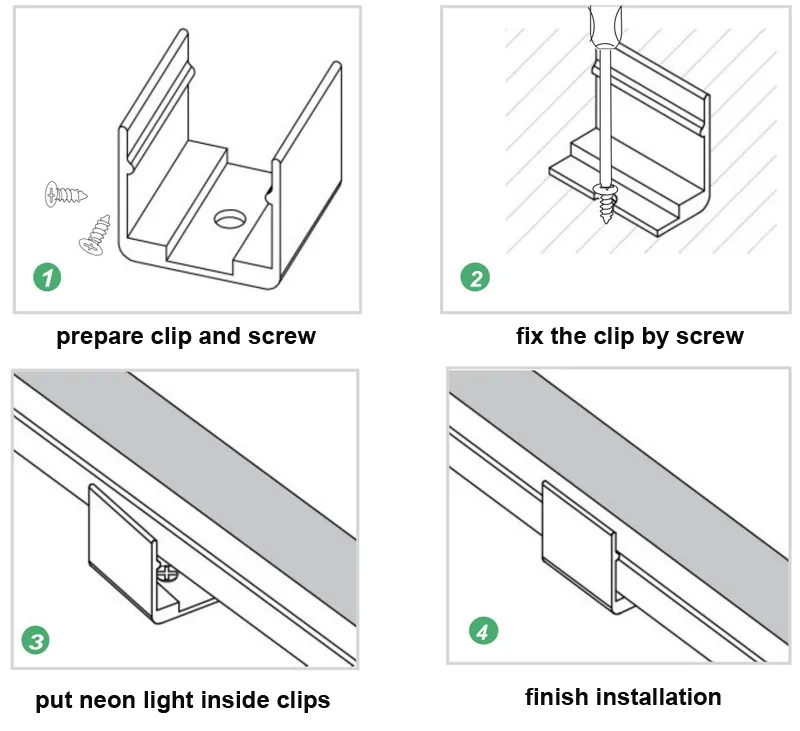 1
prepare clip and screw

2
fix the clip by screw

3
put neon light inside clips

4
finish installation