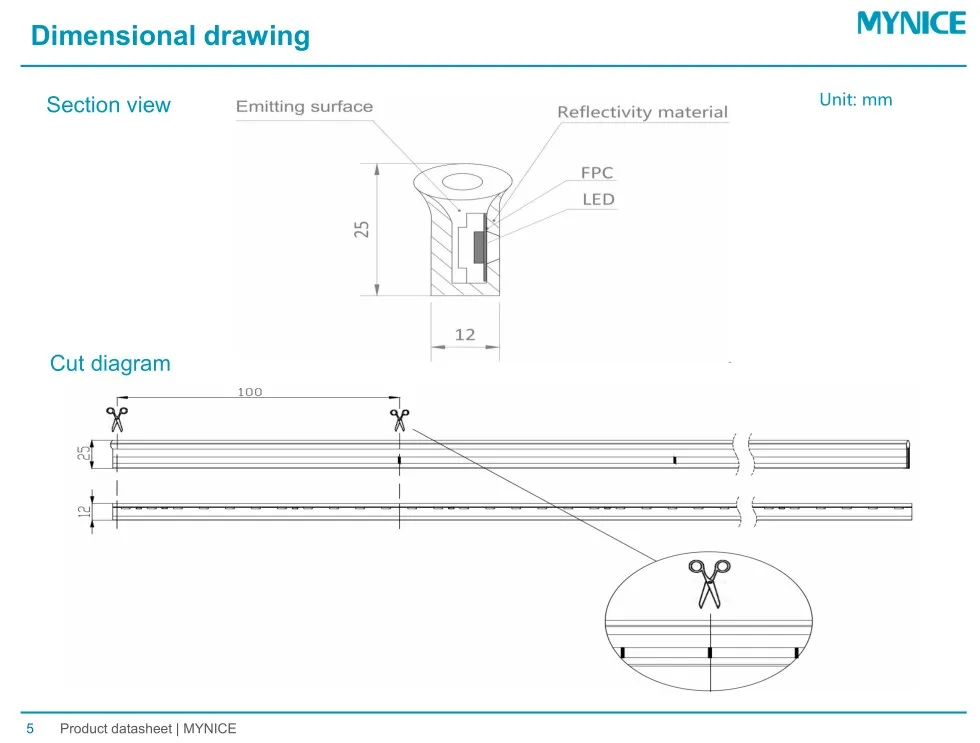 Dimensional drawing

MYNICE

Section view

Unit: mm

Emitting surface

Reflectivity material

FPC

LED

25

12

Cut diagram

100

25

12

5 Product datasheet | MYNICE